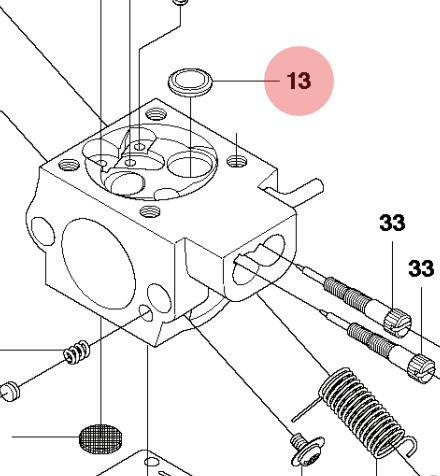 13

33

33