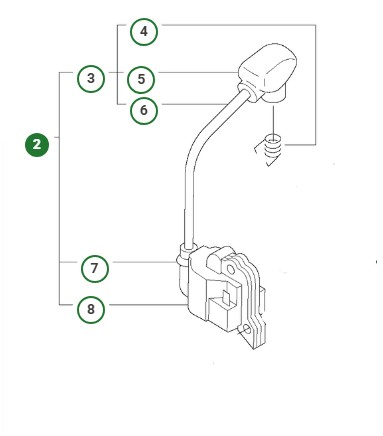 4
3
5
6
2
7
8