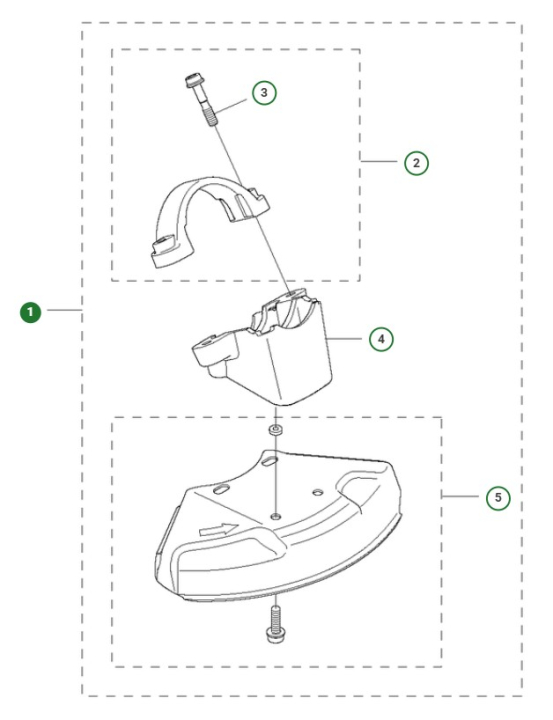 3
2
1
4
5