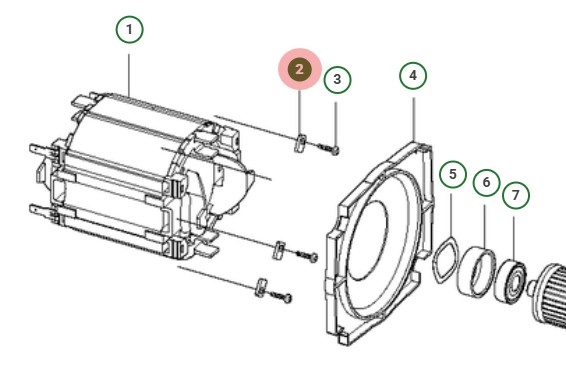 1
2
3
4
5
6
7