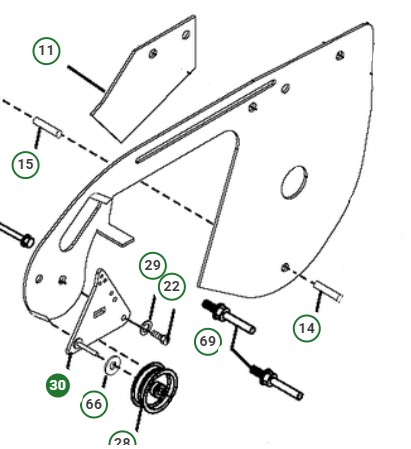 11
15
29
22
14
69
30
66
28