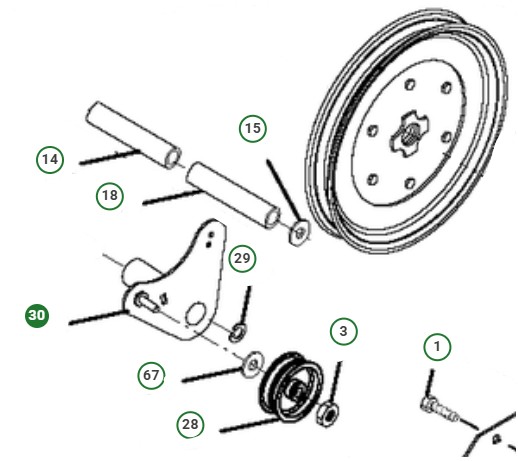 15
14
18
29
30
3
1
67
28