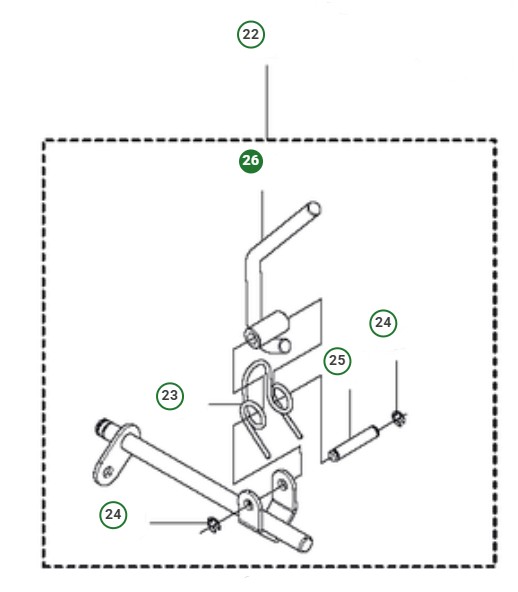 22
26
24
25
23
24