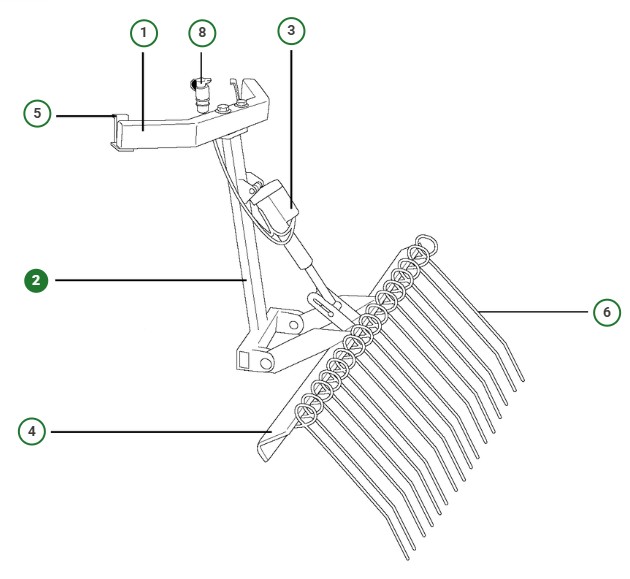 1
8
3
5
2
6
4