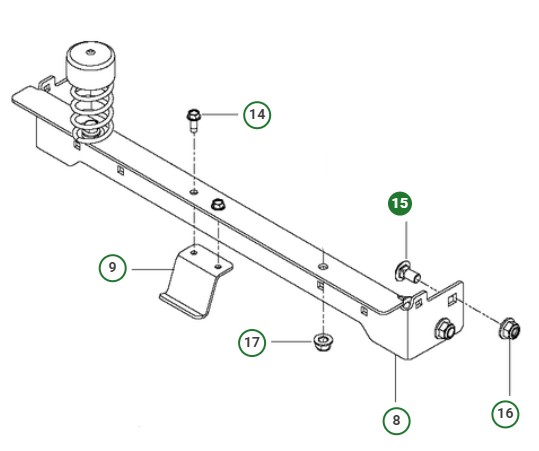 14

15

9

17

8

16