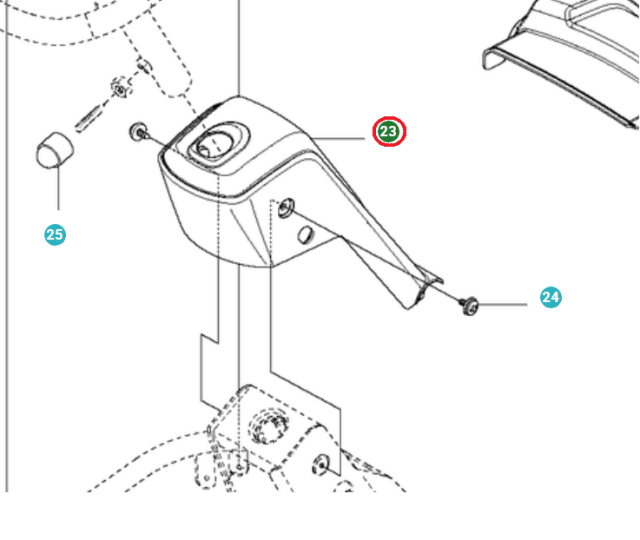 23
25
24