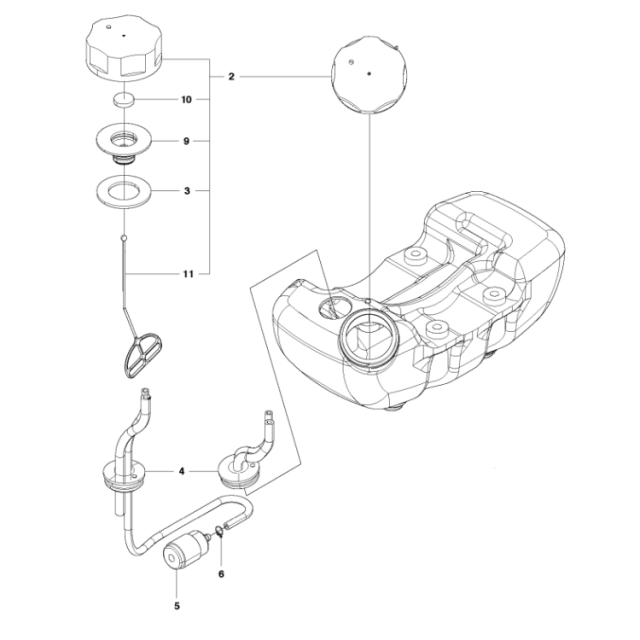 2
10
9
3
11
4
6
5