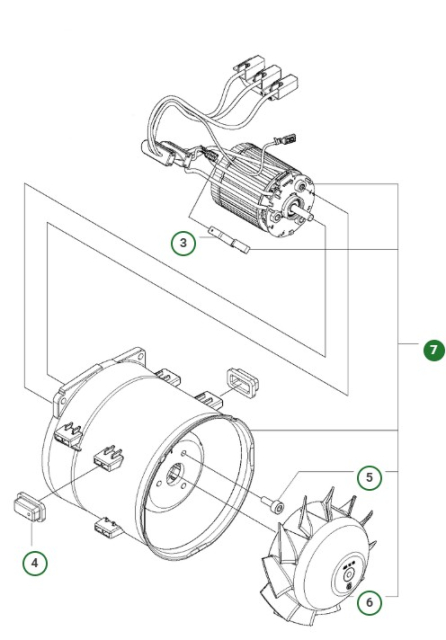 3
7
5
4
6