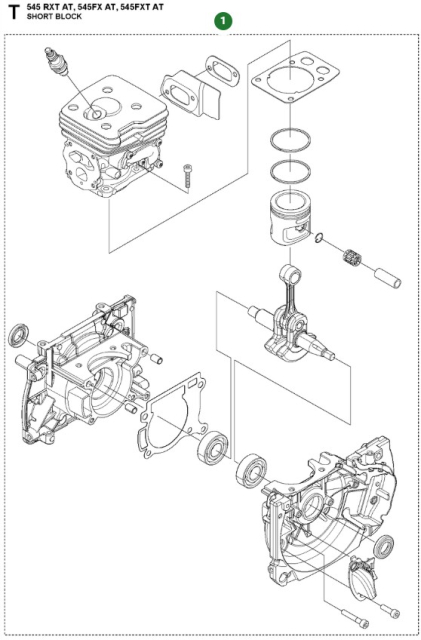 T 545 RXT AT, 545FX AT, 545FXT AT
SHORT BLOCK

1