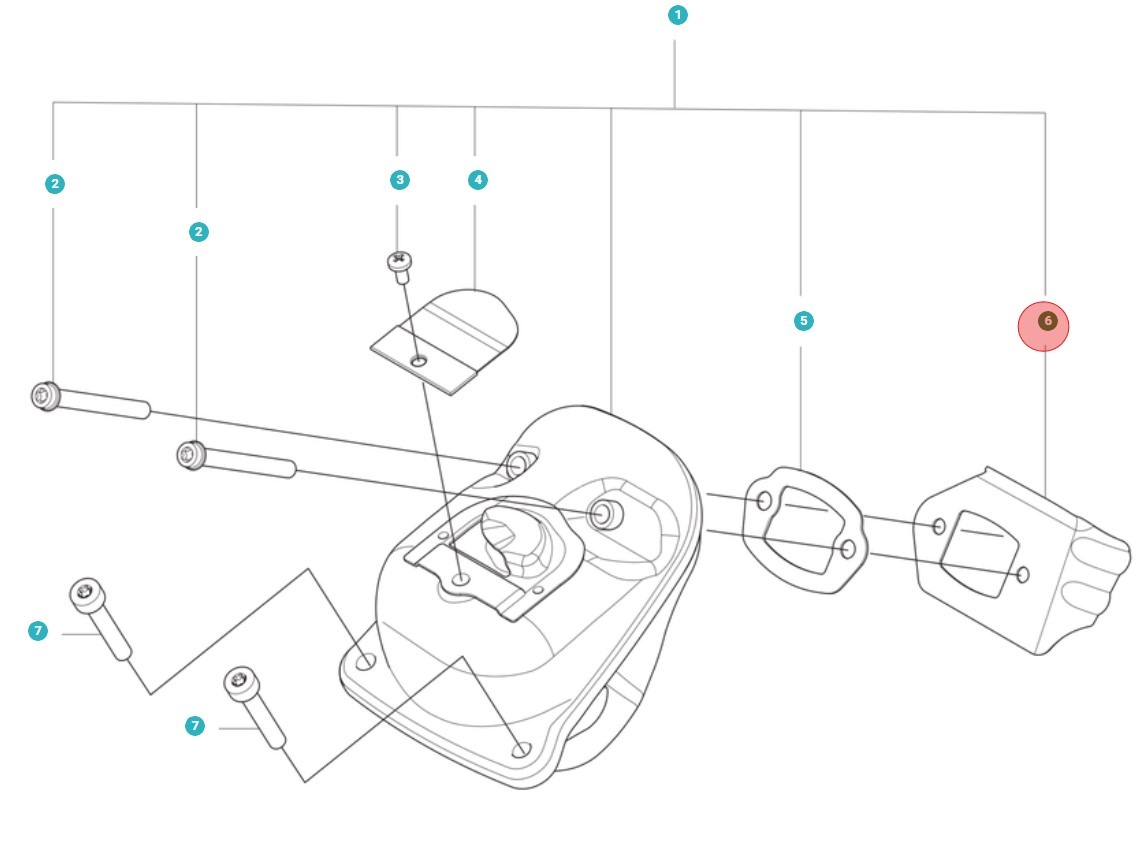 1
2
2
3
4
5
6
7
7