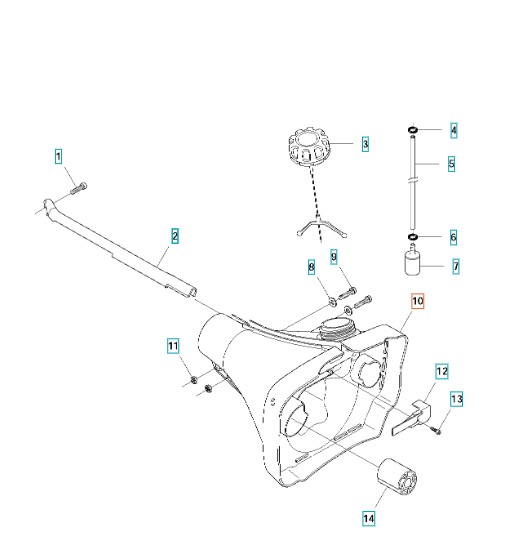 1
2
3
4
5
6
7
8
9
10
11
12
13
14