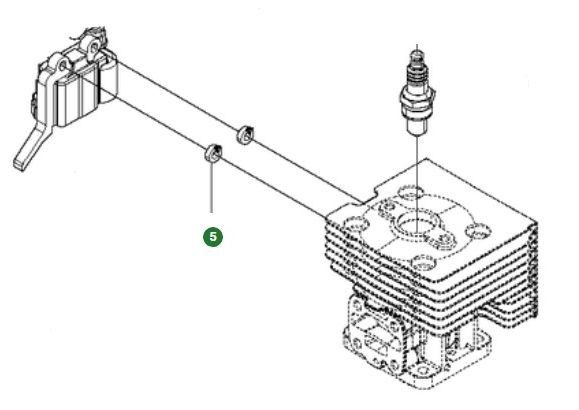 5