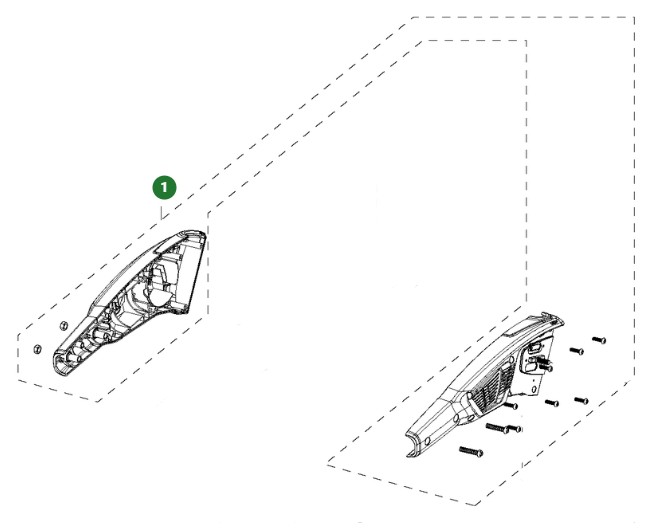 1