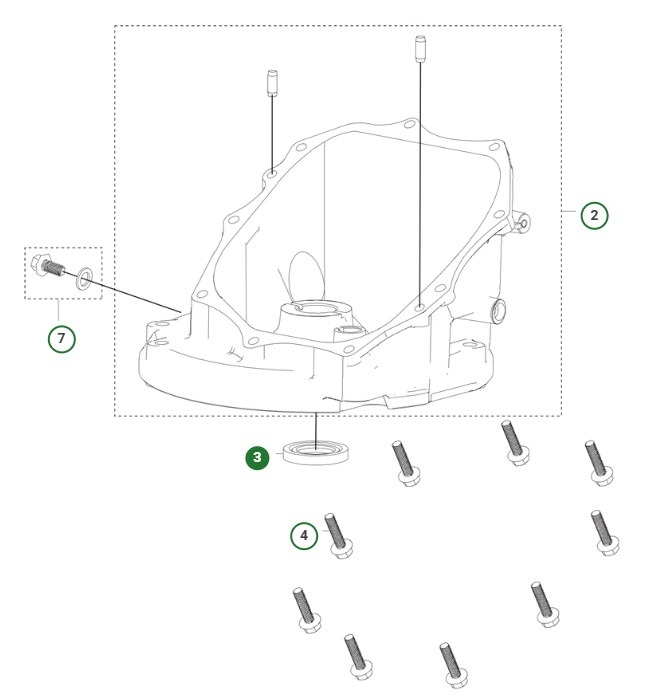 2
7
3
4