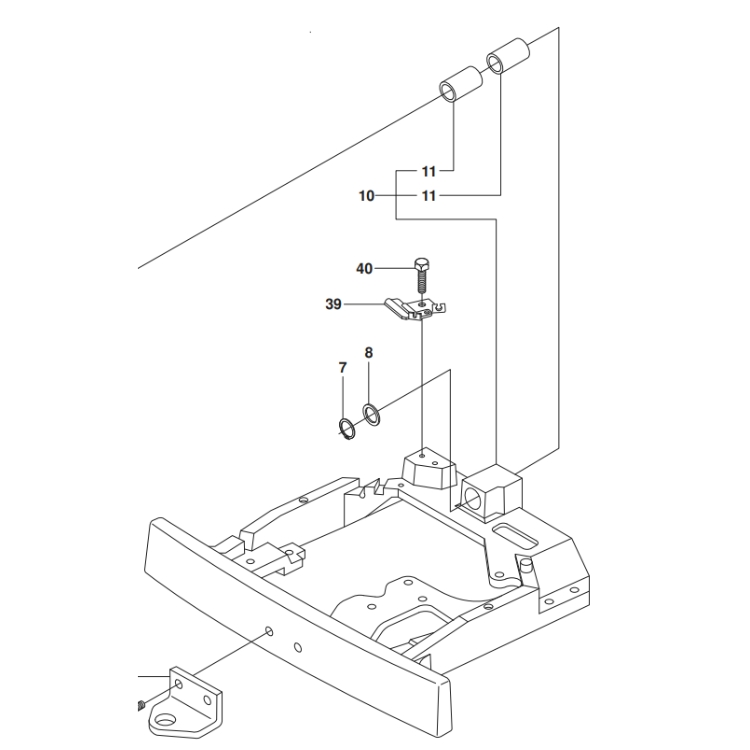 11
10
11
40
39
7
8