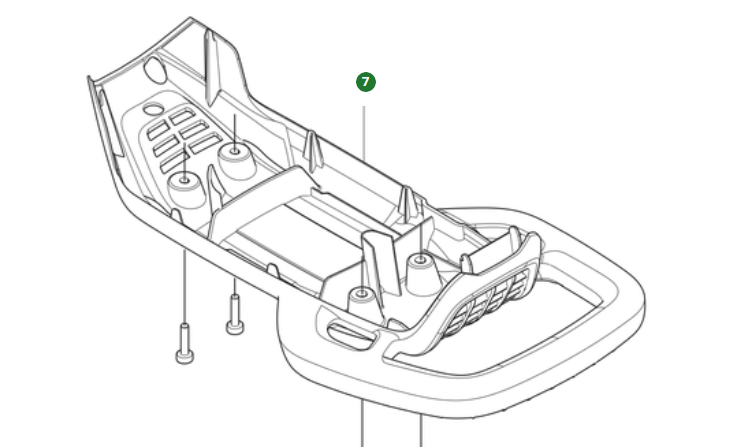 7