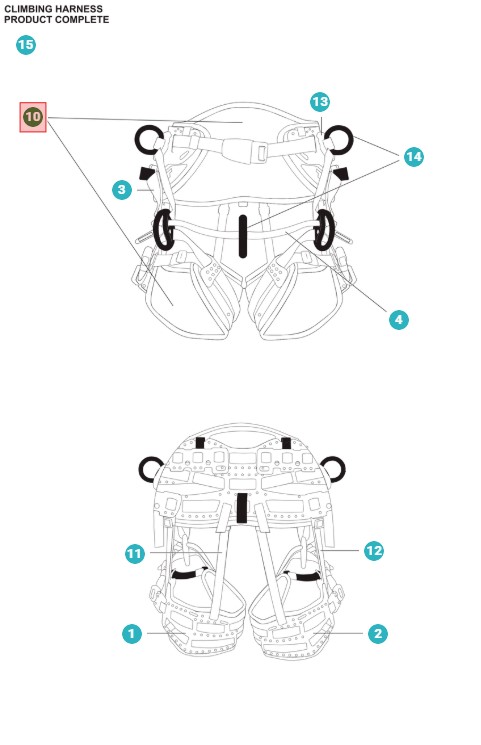 CLIMBING HARNESS
PRODUCT COMPLETE

15

10

13

14

3

4

11

12

1

2