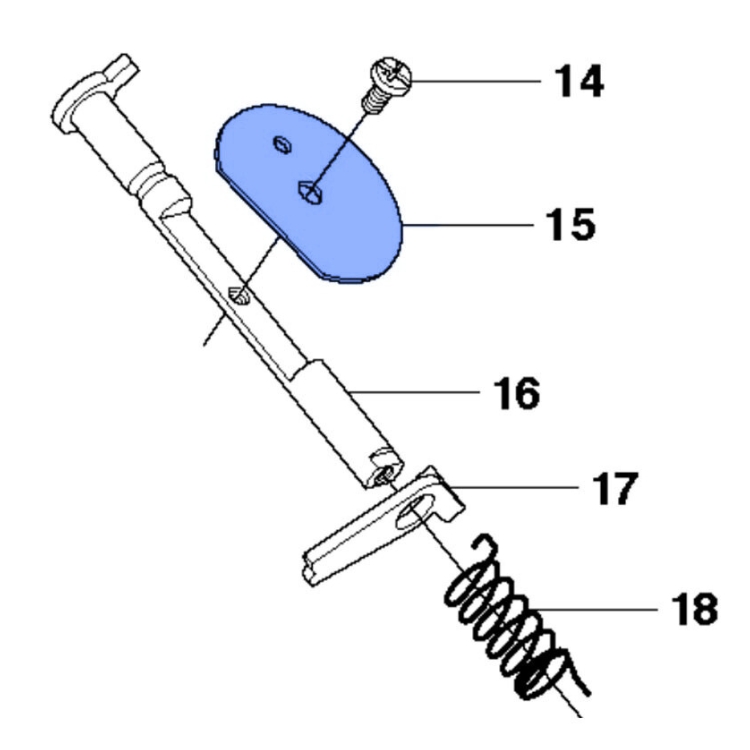 14
15
16
17
18