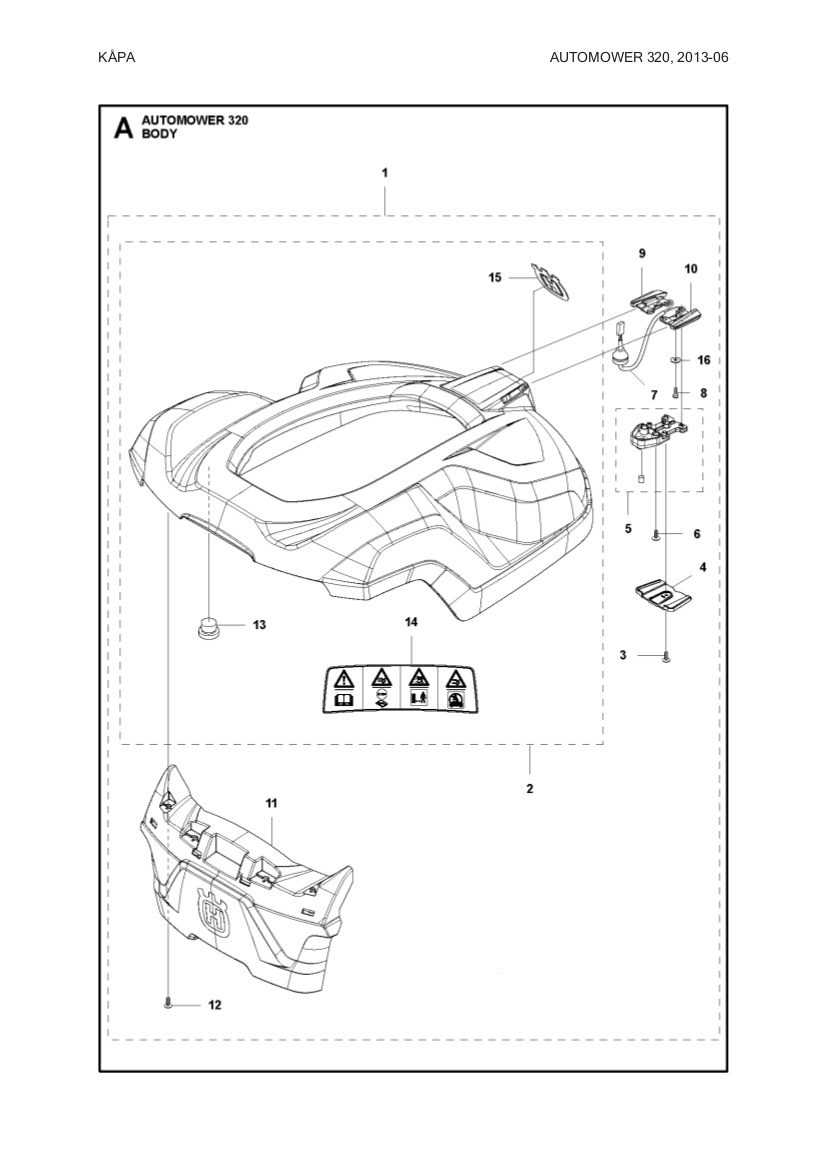 KÅPA

AUTOMOWER 320, 2013-06

A AUTOMOWER 320
BODY

1

15

9

10

16

7

8

5

6

4

3

13

14

2

11

12