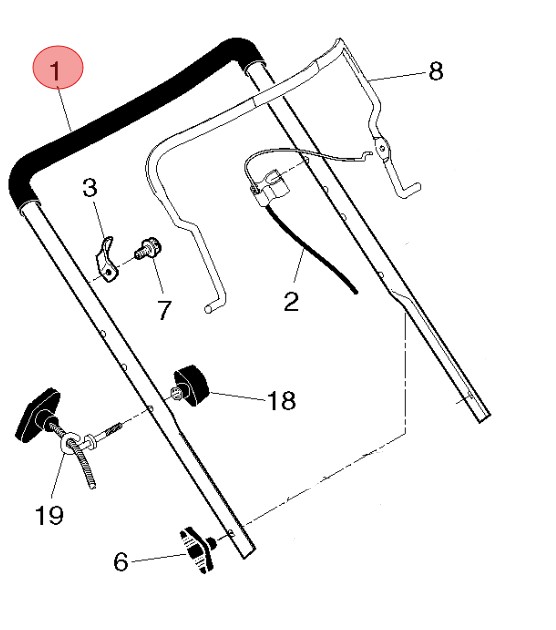 1
8
3
7
2
18
19
6