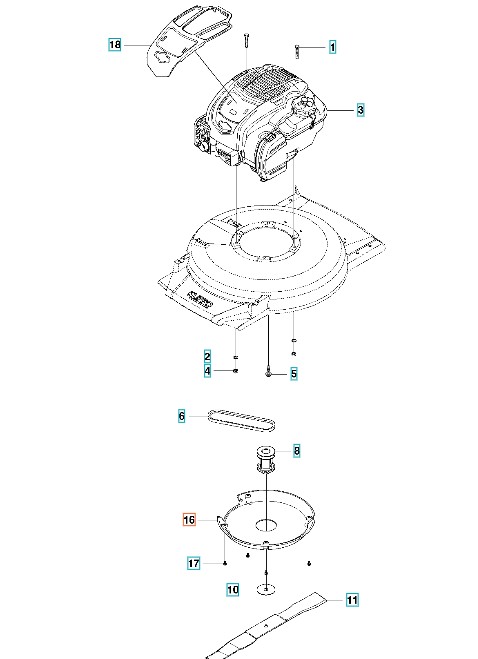 18
1
3
2
4
5
6
8
16
17
10
11