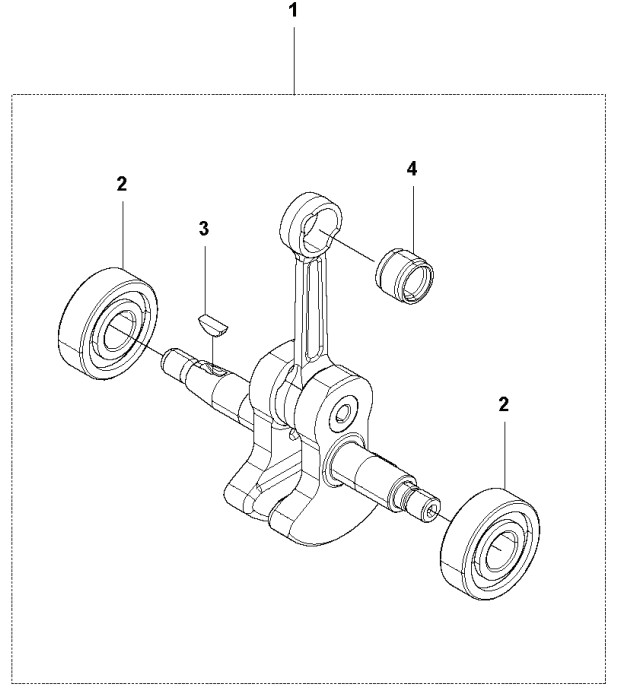 1
2
3
4
2