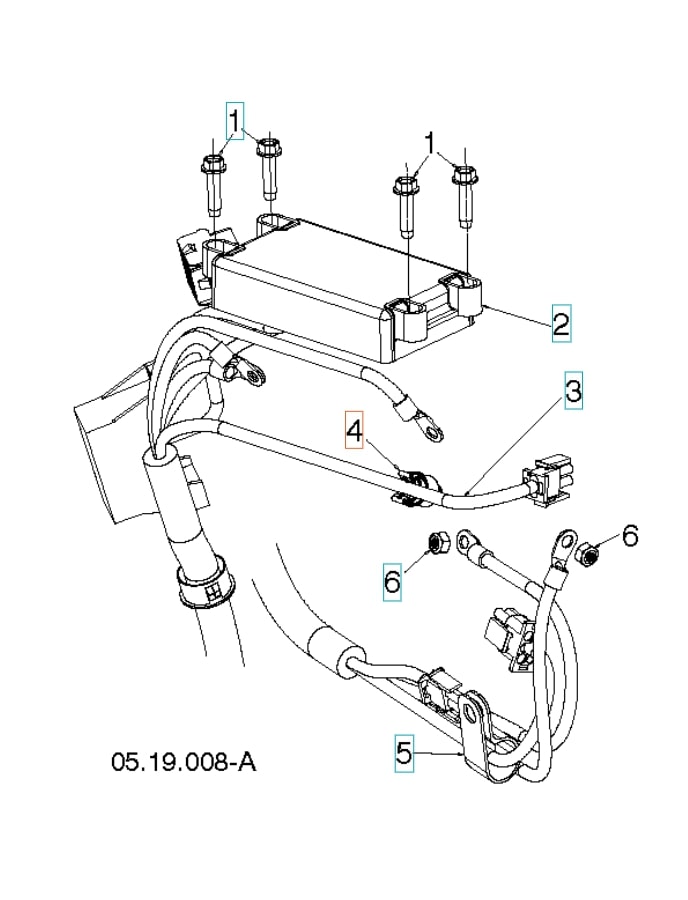 1
1
2
3
4
6
6
5
05.19.008-A