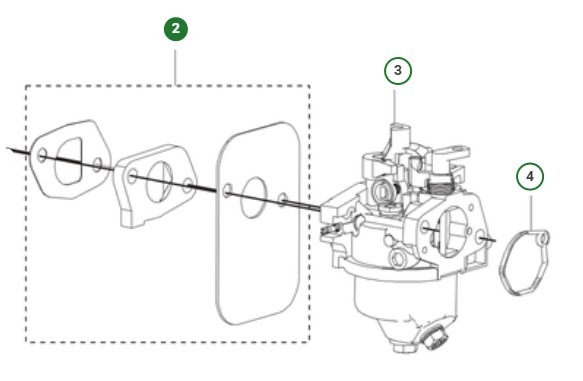 2
3
4