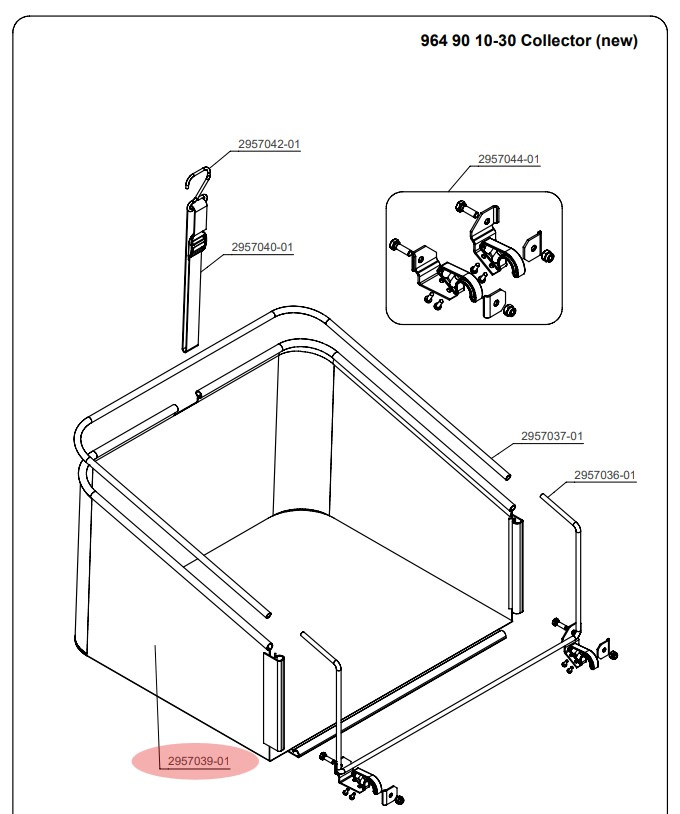 964 90 10-30 Collector (new)

2957042-01

2957044-01

2957040-01

2957037-01

2957036-01

2957039-01