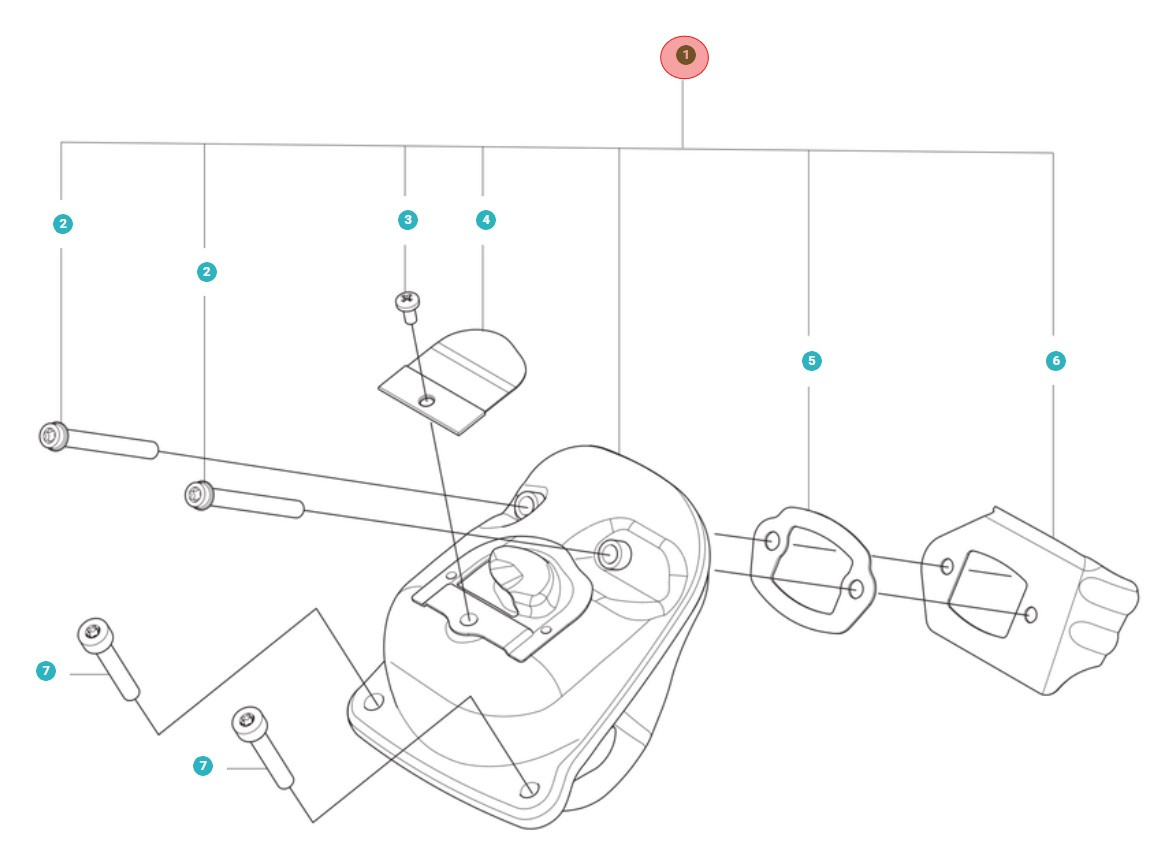 1
2
2
3
4
5
6
7
7