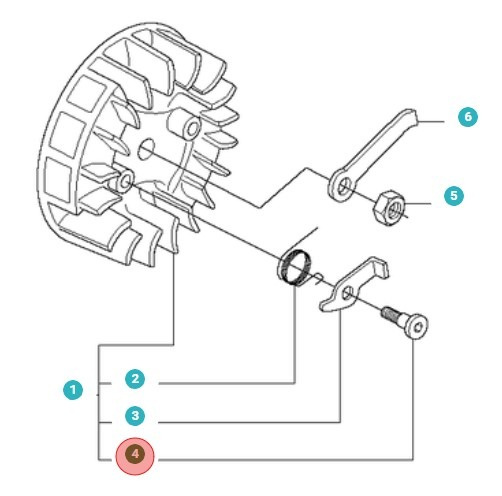 6
5
1
2
3
4