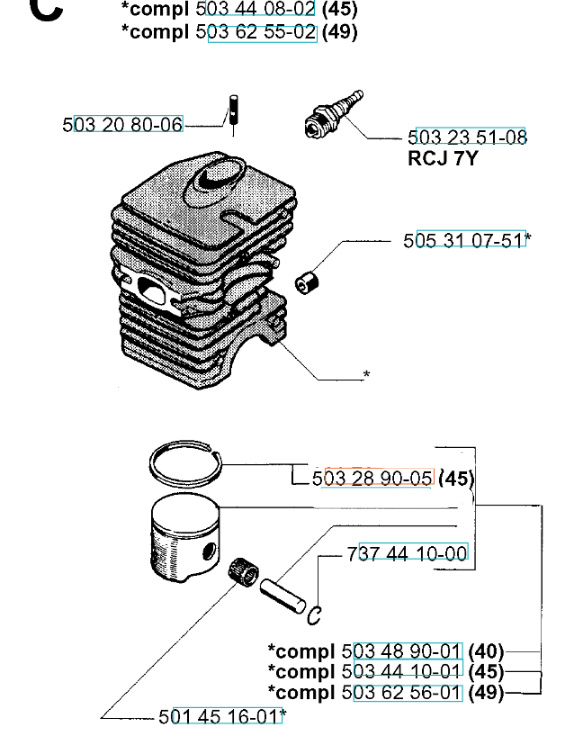 C
*compl 503 44 08-02 (45)
*compl 503 62 55-02 (49)

503 20 80-06

503 23 51-08
RCJ 7Y

505 31 07-51*

*

503 28 90-05 (45)

737 44 10-00

*compl 503 48 90-01 (40)
*compl 503 44 10-01 (45)
*compl 503 62 56-01 (49)

501 45 16-01*