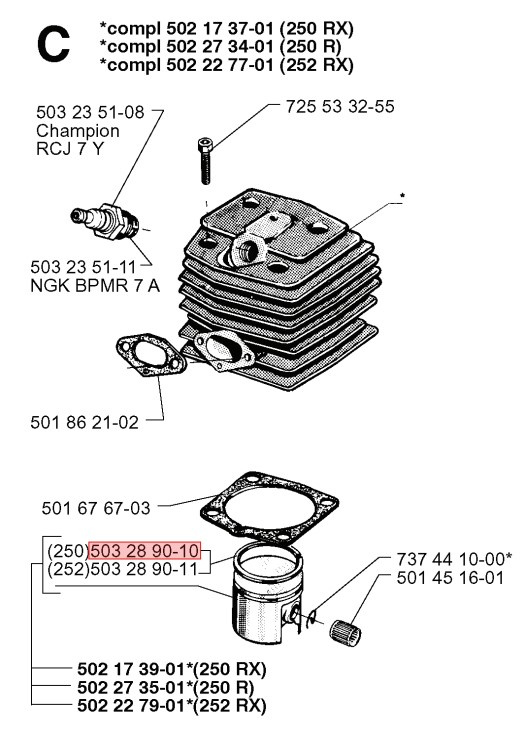 C

*compl 502 17 37-01 (250 RX)
*compl 502 27 34-01 (250 R)
*compl 502 22 77-01 (252 RX)

503 23 51-08
Champion
RCJ 7 Y

725 53 32-55

*

503 23 51-11
NGK BPMR 7 A

501 86 21-02

501 67 67-03

(250)503 28 90-10
(252)503 28 90-11

737 44 10-00*
501 45 16-01

502 17 39-01*(250 RX)
502 27 35-01*(250 R)
502 22 79-01*(252 RX)