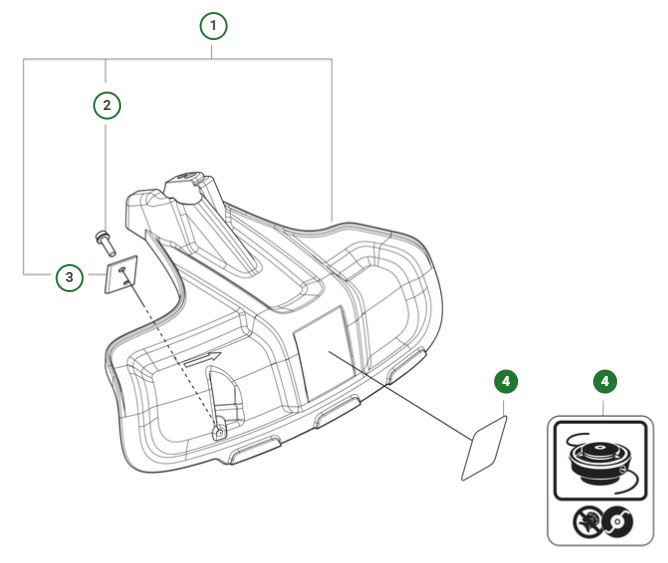 1
2
3
4
4