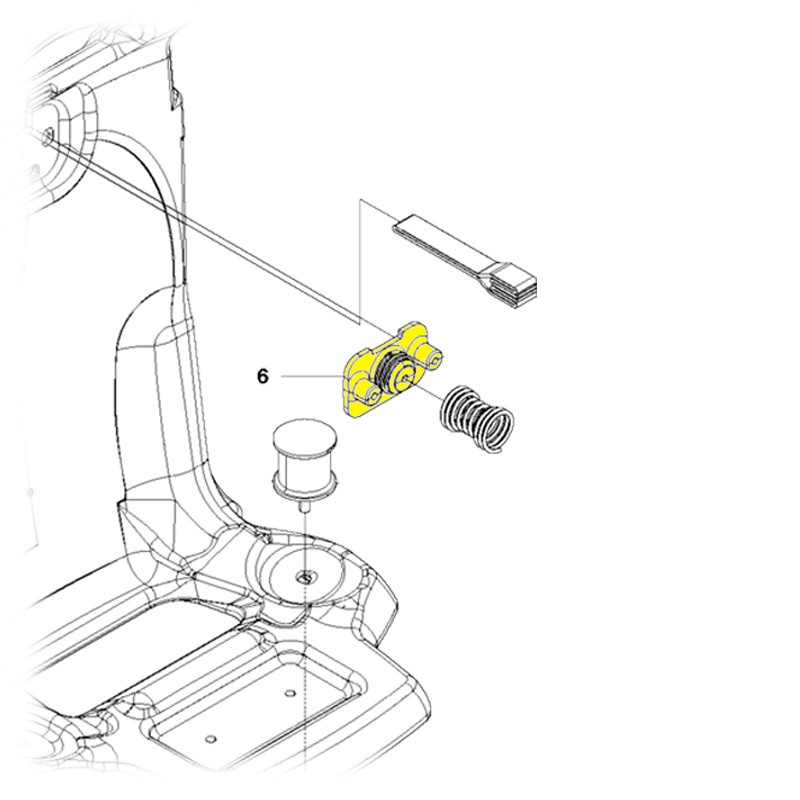 6