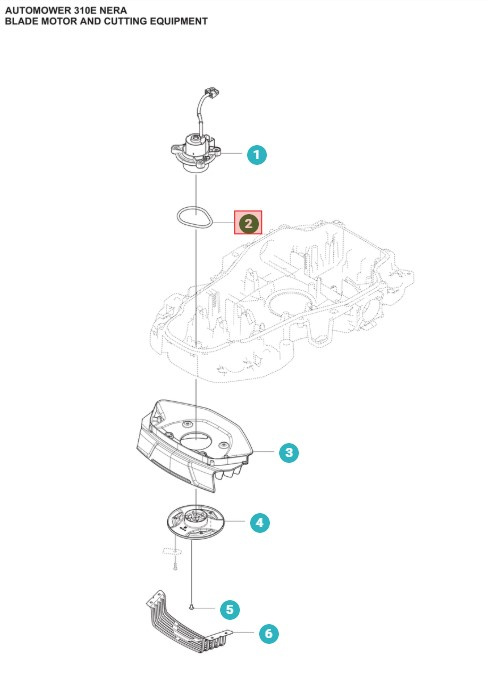 AUTOMOWER 310E NERA
BLADE MOTOR AND CUTTING EQUIPMENT

1
2
3
4
5
6