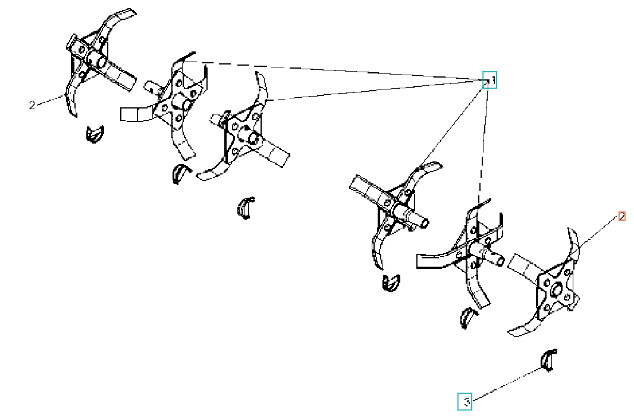 2
1
2
3