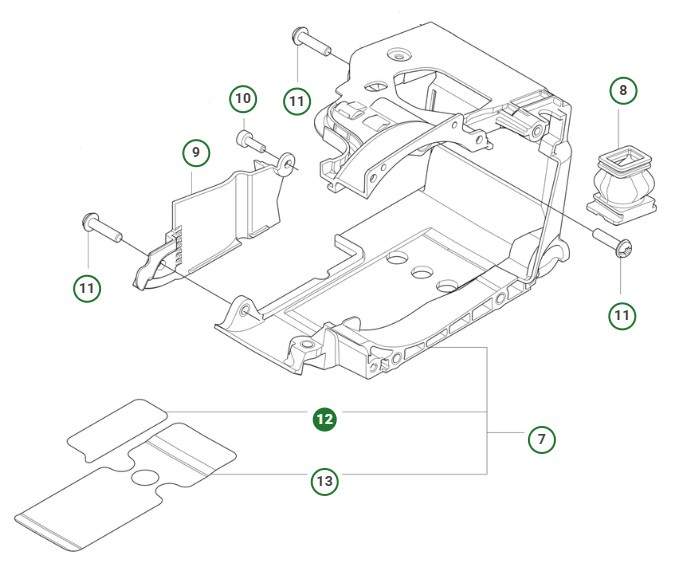 11
10
8
9
11
11
12
7
13