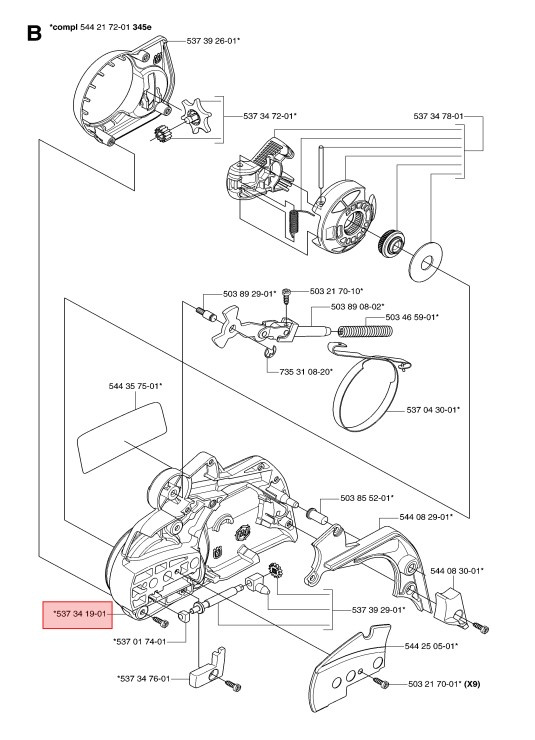 B *compl 544 21 72-01 345e

537 39 26-01*

537 34 72-01*

537 34 78-01

503 89 29-01*

503 21 70-10*

503 89 08-02*

503 46 59-01*

735 31 08-20*

544 35 75-01*

537 04 30-01*

503 85 52-01*

544 08 29-01*

544 08 30-01*

*537 34 19-01

537 39 29-01*

*537 01 74-01

544 25 05-01*

*537 34 76-01

503 21 70-01* (X9)