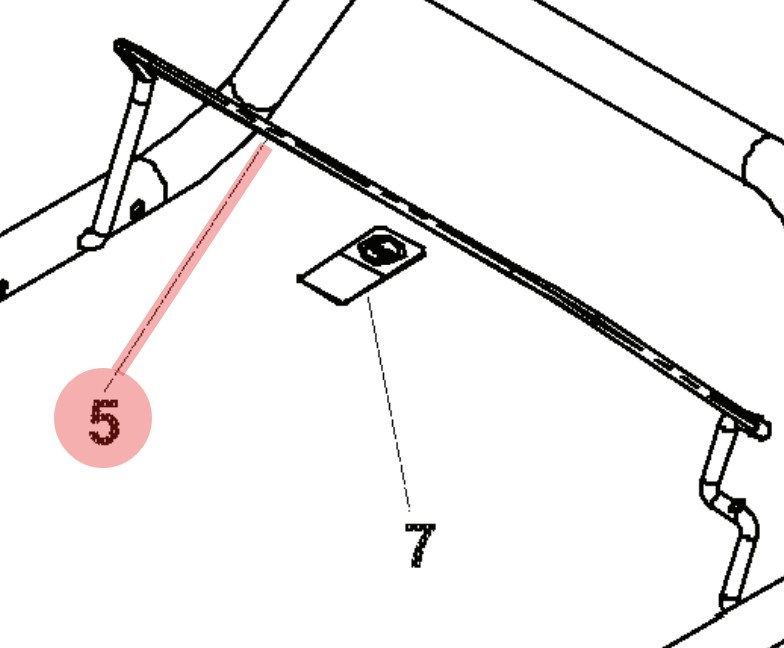 5

7