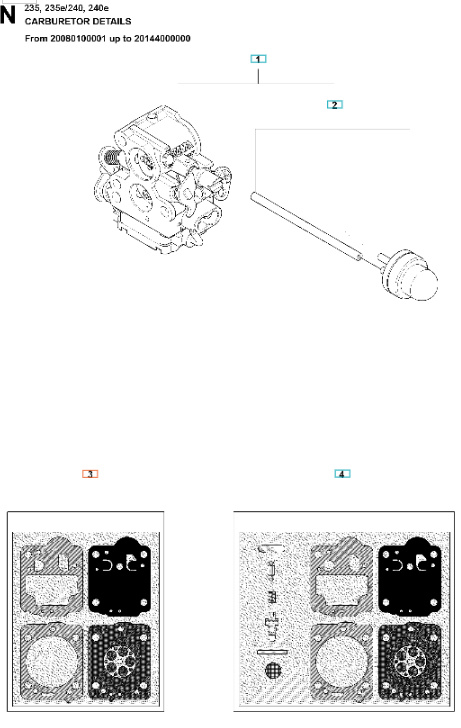 N
235, 235e/240, 240e
CARBURETOR DETAILS
From 20080100001 up to 20144000000

1

2

3

4