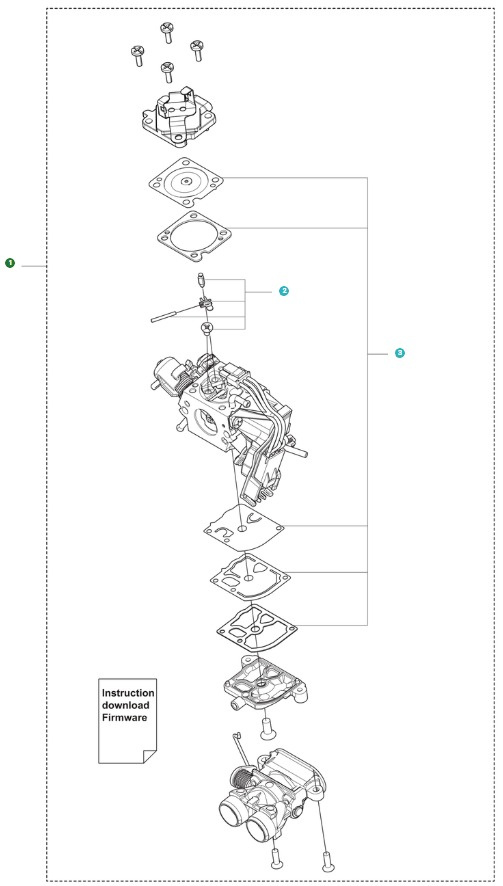 1

2

3

Instruction download Firmware