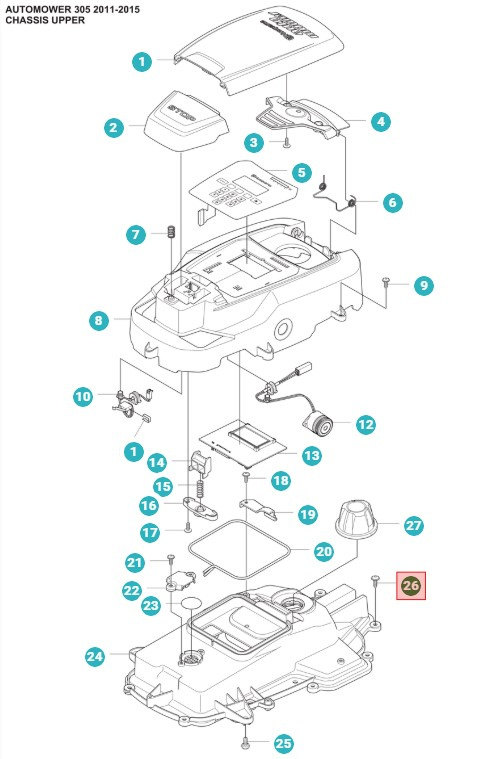 AUTOMOWER 305 2011-2015
CHASSIS UPPER

1
2
STOP
3
4
5
6
7
8
9
10
1
12
13
14
15
16
17
18
19
20
21
22
23
24
25
26
27