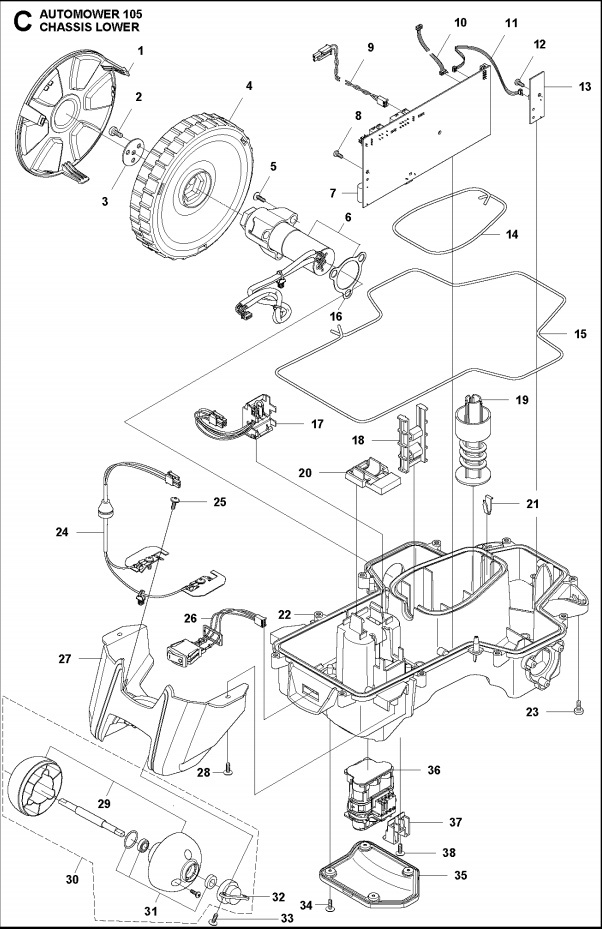 C AUTOMOWER 105
CHASSIS LOWER

1
2
3
4
5
6
7
8
9
10
11
12
13
14
15
16
17
18
19
20
21
22
23
24
25
26
27
28
29
30
31
32
33
34
35
36
37
38