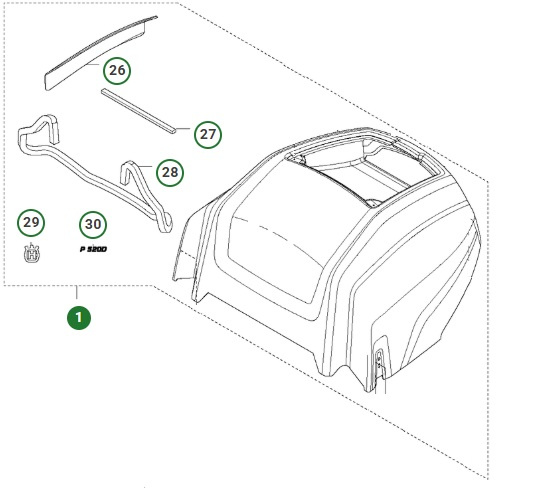 26

27

28

29

30

P 520D

1