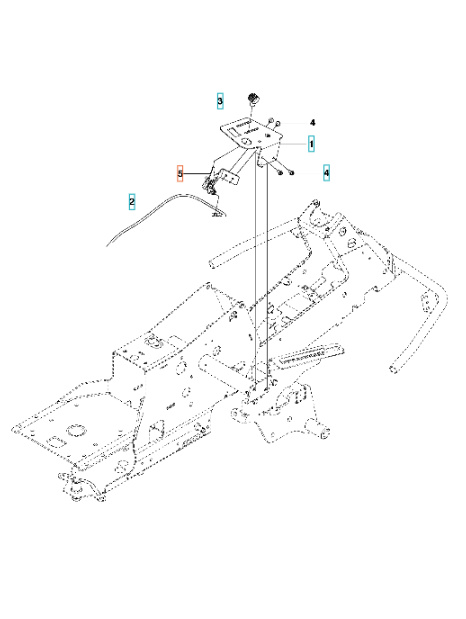 3
4
1
5
4
2