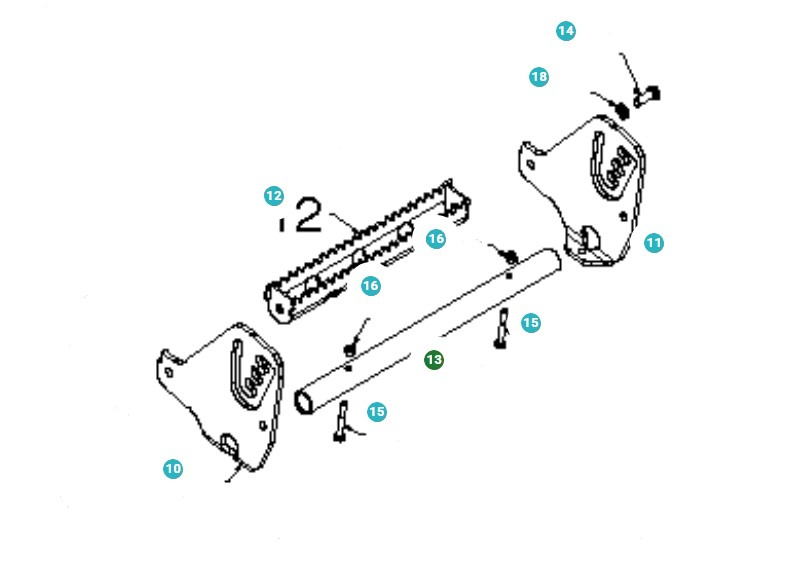 14
18
12
12
16
11
16
15
13
15
10