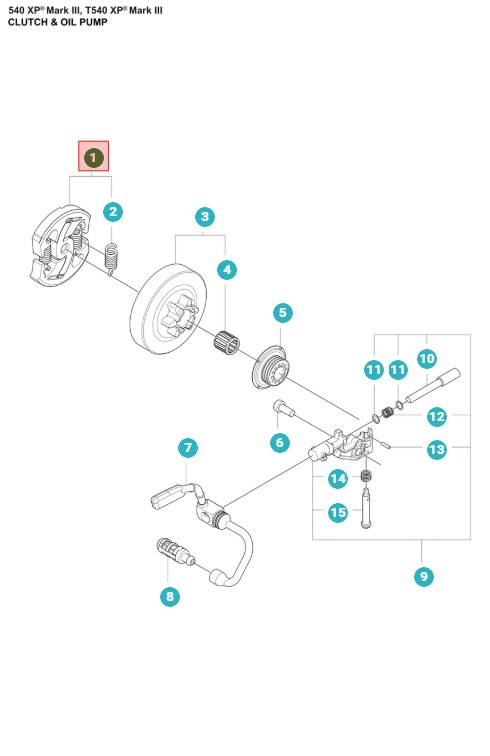 540 XP® Mark III, T540 XP® Mark III
CLUTCH & OIL PUMP

1
2
3
4
5
11
11
10
12
6
13
7
14
15
8
9