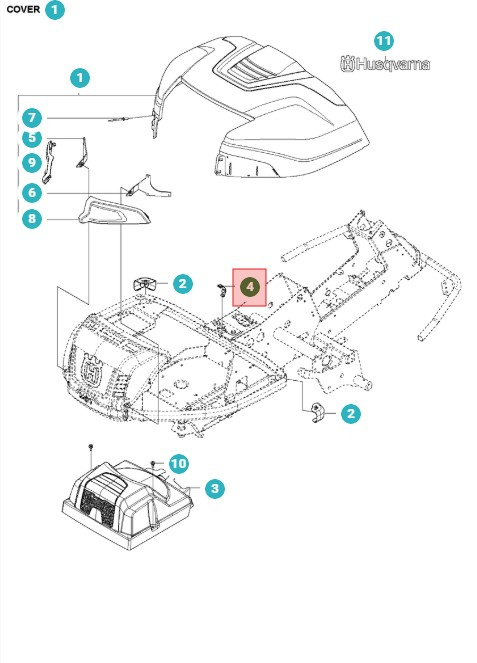 COVER 1

11

Husqvarna

1

7

5

9

6

8

2

4

2

10

3