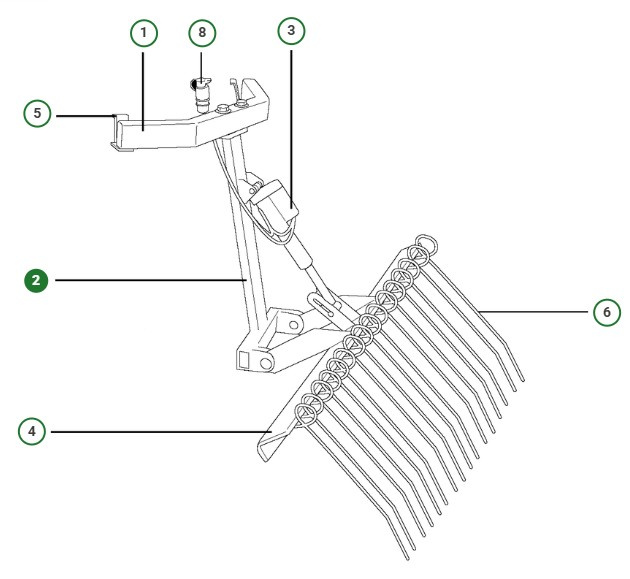 1
8
3
5
2
6
4